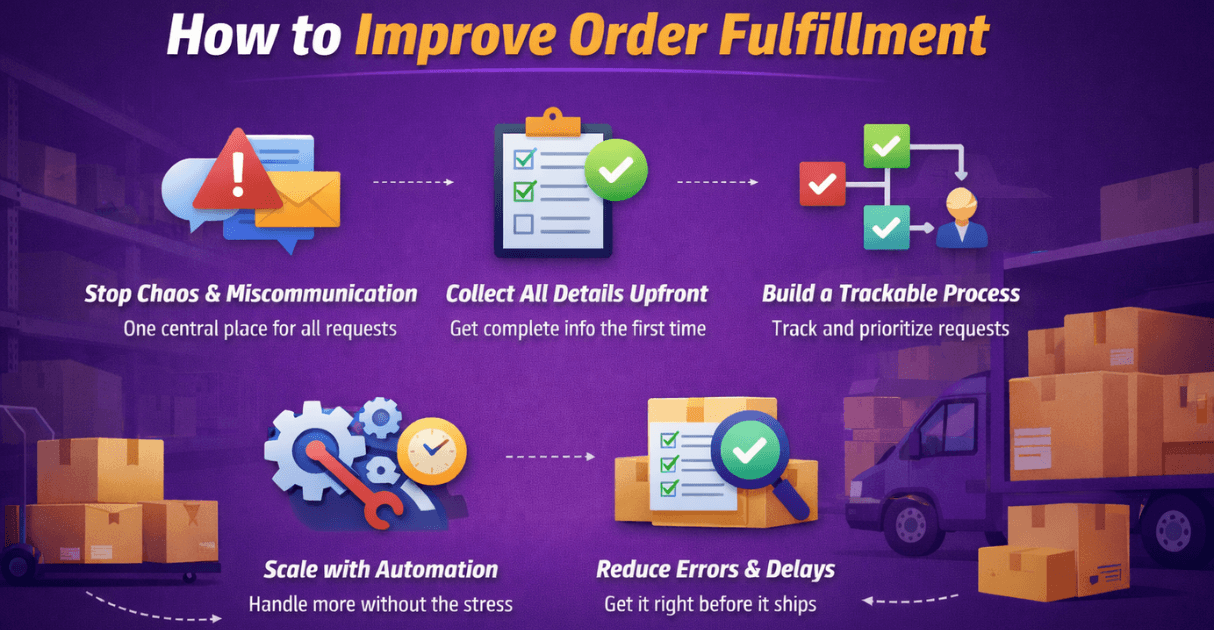 How to Improve Order Fulfillment

Stop Chaos & Miscommunication
One central place for all requests

Collect All Details Upfront
Get complete info the first time

Build a Trackable Process
Track and prioritize requests

Scale with Automation
Handle more without the stress

Reduce Errors & Delays
Get it right before it ships